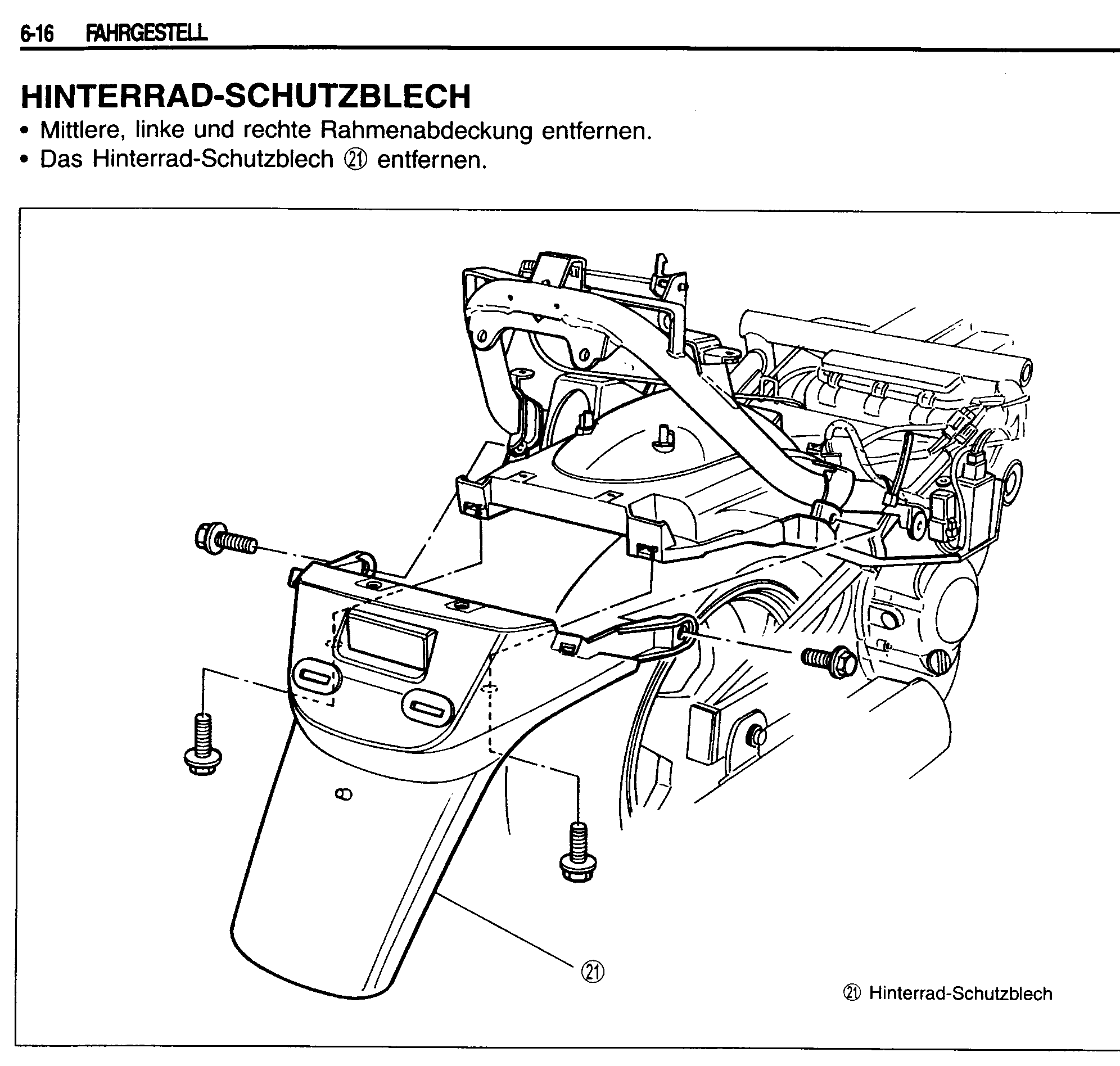 6-16 FAHRGESTELL

HINTERRAD-SCHUTZBLECH

• Mittlere, linke und rechte Rahmenabdeckung entfernen.
• Das Hinterrad-Schutzblech ㉑ entfernen.

㉑

㉑ Hinterrad-Schutzblech